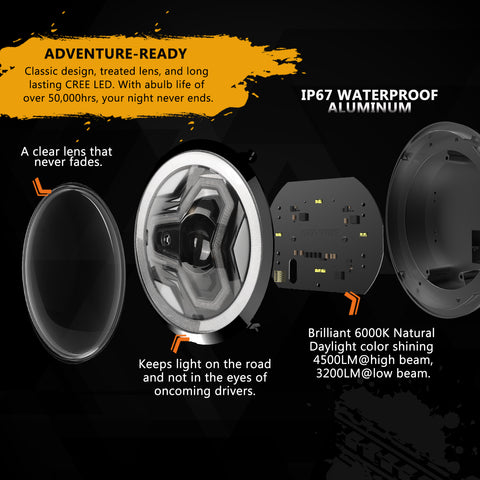 ADVENTURE-READY
Classic design, treated lens, and long lasting CREE LED. With abulb life of over 50,000hrs, your night never ends.

IP67 WATERPROOF ALUMINUM

A clear lens that never fades.

Keeps light on the road and not in the eyes of oncoming drivers.

Brilliant 6000K Natural Daylight color shining 4500LM@high beam, 3200LM@low beam.